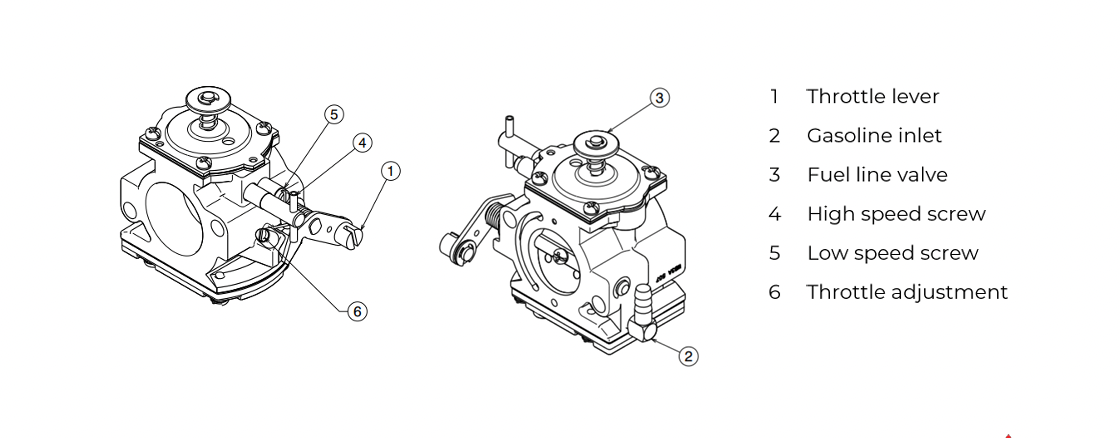 5
4
1
6
3
2

1 Throttle lever
2 Gasoline inlet
3 Fuel line valve
4 High speed screw
5 Low speed screw
6 Throttle adjustment