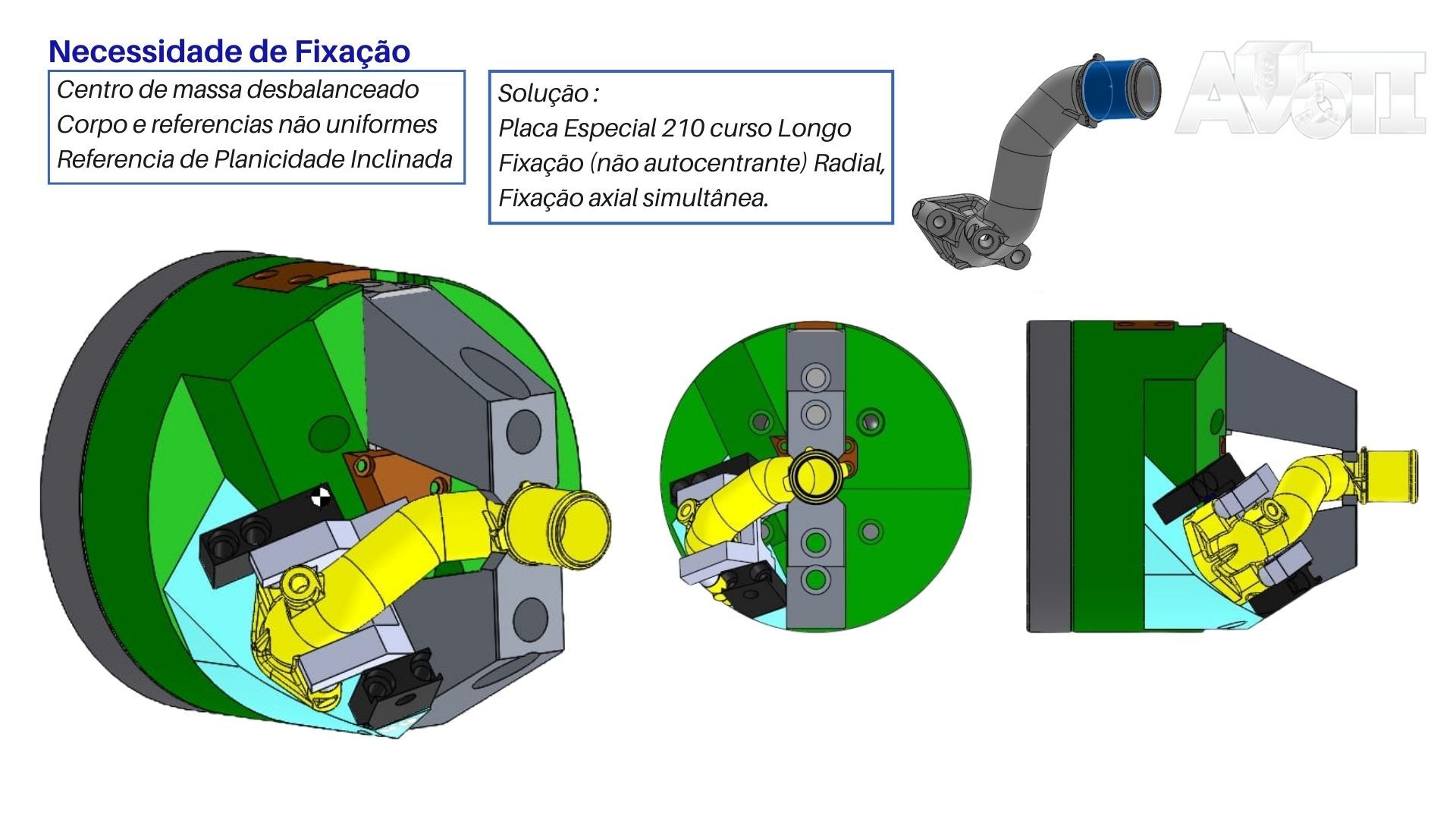 Necessidade de Fixação

Centro de massa desbalanceado
Corpo e referencias não uniformes
Referencia de Planicidade Inclinada

Solução :
Placa Especial 210 curso Longo
Fixação (não autocentrante) Radial,
Fixação axial simultânea.

AVOTI