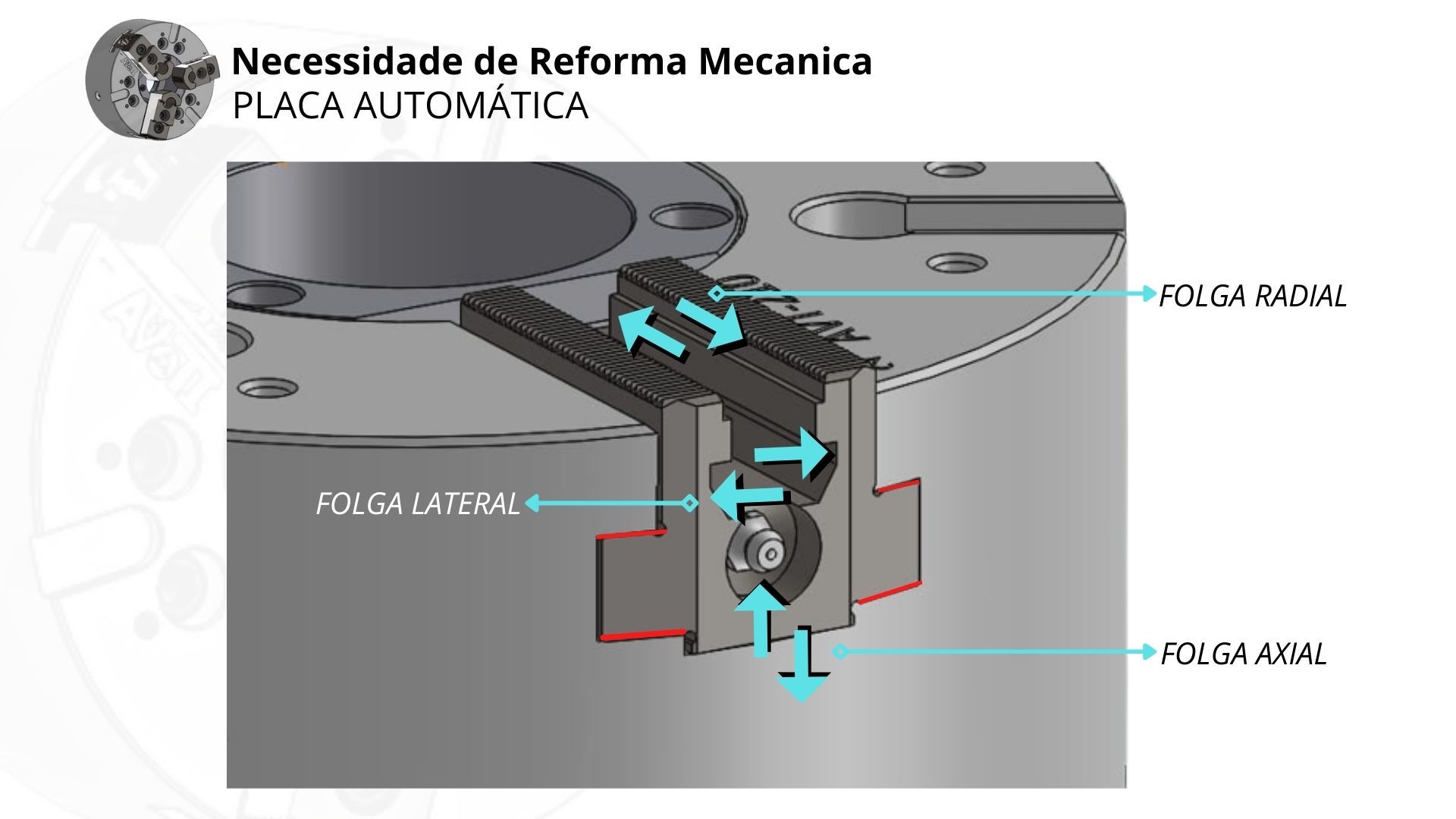 Necessidade de Reforma Mecanica
PLACA AUTOMÁTICA

FOLGA RADIAL

FOLGA LATERAL

FOLGA AXIAL